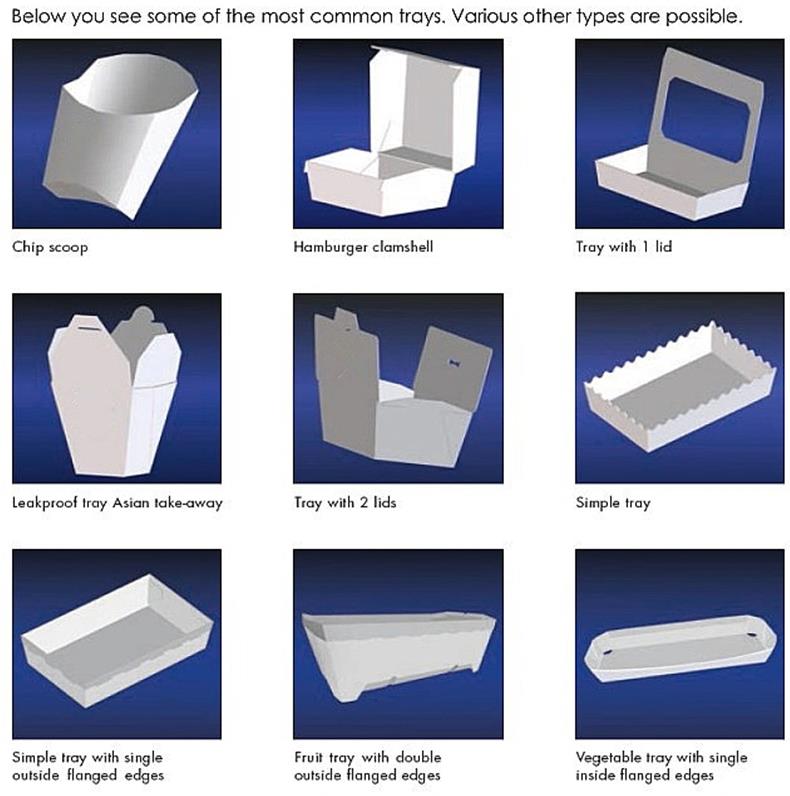 Below you see some of the most common trays. Various other types are possible.

Chip scoop

Hamburger clamshell

Tray with 1 lid

Leakproof tray Asian take-away

Tray with 2 lids

Simple tray

Simple tray with single outside flanged edges

Fruit tray with double outside flanged edges

Vegetable tray with single inside flanged edges