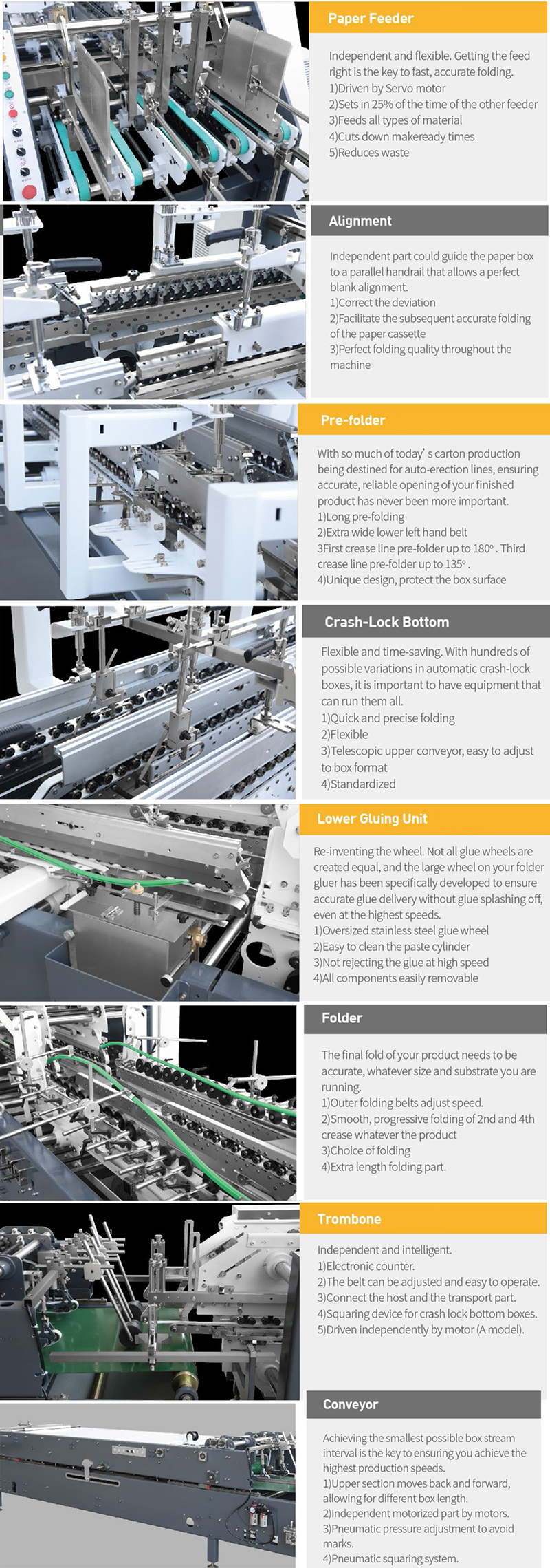 Paper Feeder

Independent and flexible. Getting the feed right is the key to fast, accurate folding.
1)Driven by Servo motor
2)Sets in 25% of the time of the other feeder
3)Feeds all types of material
4)Cuts down makeready times
5)Reduces waste

Alignment

Independent part could guide the paper box to a parallel handrail that allows a perfect blank alignment.
1)Correct the deviation
2)Facilitate the subsequent accurate folding of the paper cassette
3)Perfect folding quality throughout the machine

Pre-folder

With so much of today' s carton production being destined for auto-erection lines, ensuring accurate, reliable opening of your finished product has never been more important.
1)Long pre-folding
2)Extra wide lower left hand belt
3First crease line pre-folder up to 180° . Third crease line pre-folder up to 135° .
4)Unique design, protect the box surface

Crash-Lock Bottom

Flexible and time-saving. With hundreds of possible variations in automatic crash-lock boxes, it is important to have equipment that can run them all.
1)Quick and precise folding
2)Flexible
3)Telescopic upper conveyor, easy to adjust to box format
4)Standardized

Lower Gluing Unit

Re-inventing the wheel. Not all glue wheels are created equal, and the large wheel on your folder gluer has been specifically developed to ensure accurate glue delivery without glue splashing off, even at the highest speeds.
1)Oversized stainless steel glue wheel
2)Easy to clean the paste cylinder
3)Not rejecting the glue at high speed
4)All components easily removable

Folder

The final fold of your product needs to be accurate, whatever size and substrate you are running.
1)Outer folding belts adjust speed.
2)Smooth, progressive folding of 2nd and 4th crease whatever the product
3)Choice of folding
4)Extra length folding part.

Trombone

Independent and intelligent.
1)Electronic counter.
2)The belt can be adjusted and easy to operate.
3)Connect the host and the transport part.
4)Squaring device for crash lock bottom boxes.
5)Driven independently by motor (A model).

Conveyor

Achieving the smallest possible box stream interval is the key to ensuring you achieve the highest production speeds.
1)Upper section moves back and forward, allowing for different box length.
2)Independent motorized part by motors.
3)Pneumatic pressure adjustment to avoid marks.
4)Pneumatic squaring system.